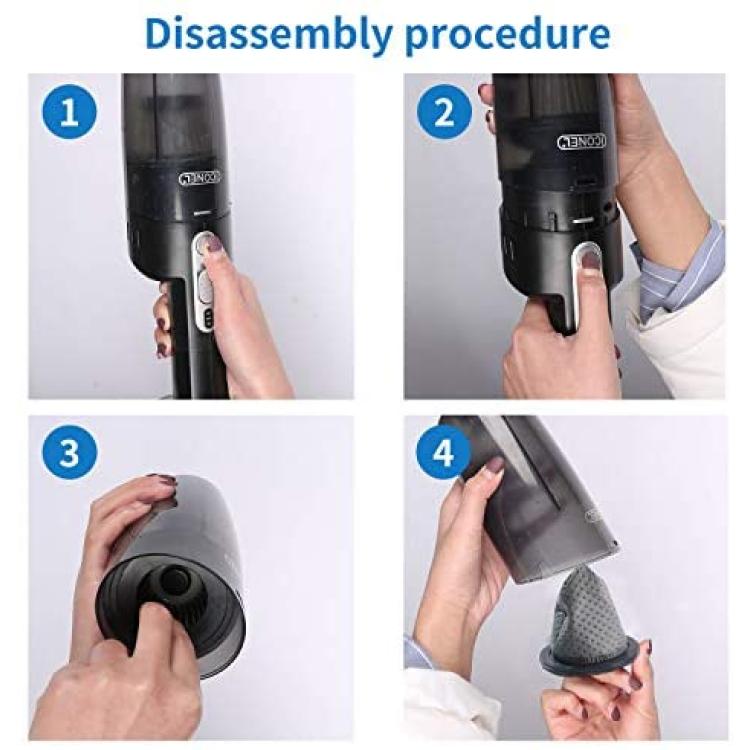 Disassembly procedure

1

ICONE

2

ICONE

3

4